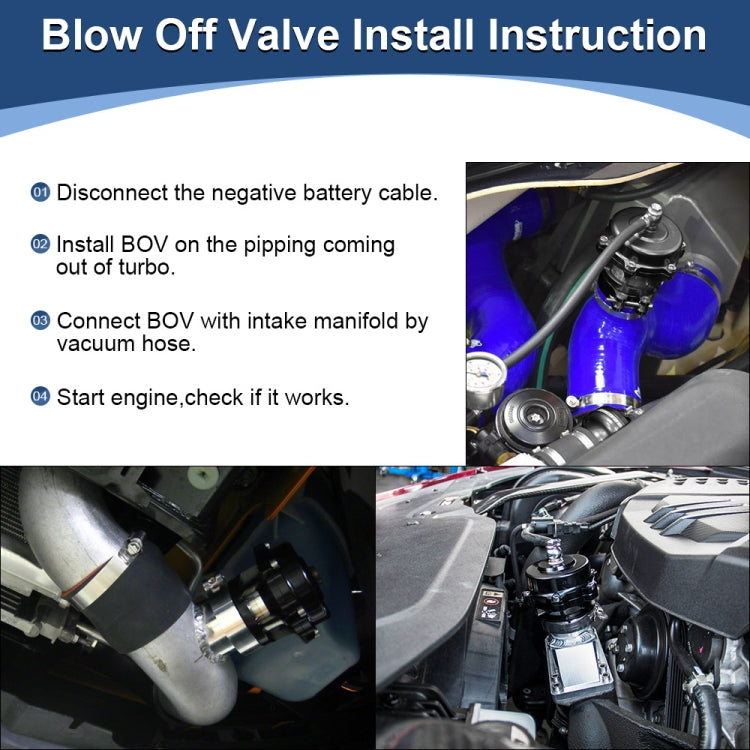 Blow Off Valve Install Instruction

01 Disconnect the negative battery cable.

02 Install BOV on the pipping coming out of turbo.

03 Connect BOV with intake manifold by vacuum hose.

04 Start engine,check if it works.