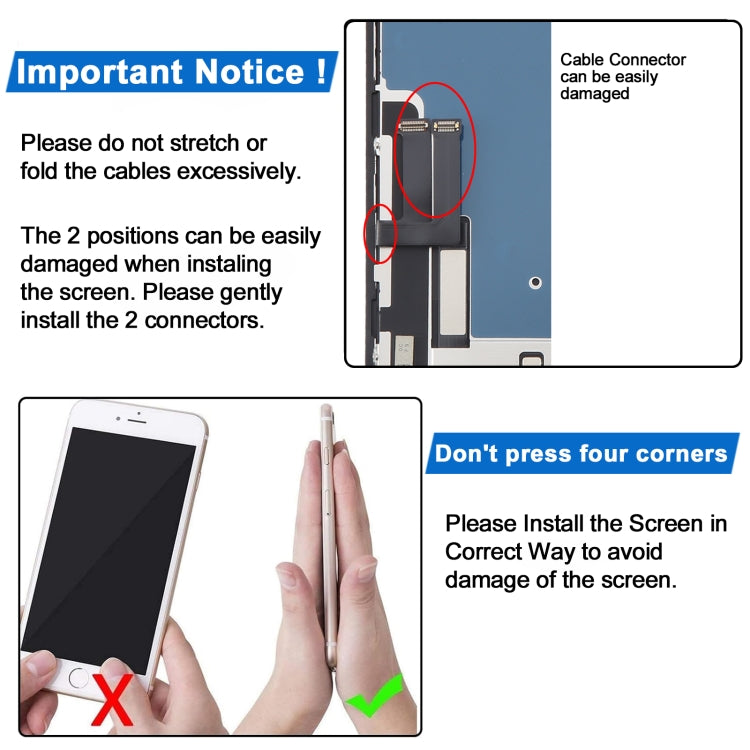 Important Notice !

Please do not stretch or fold the cables excessively.

The 2 positions can be easily damaged when instaling the screen. Please gently install the 2 connectors.

Cable Connector can be easily damaged

Don't press four corners

Please Install the Screen in Correct Way to avoid damage of the screen.