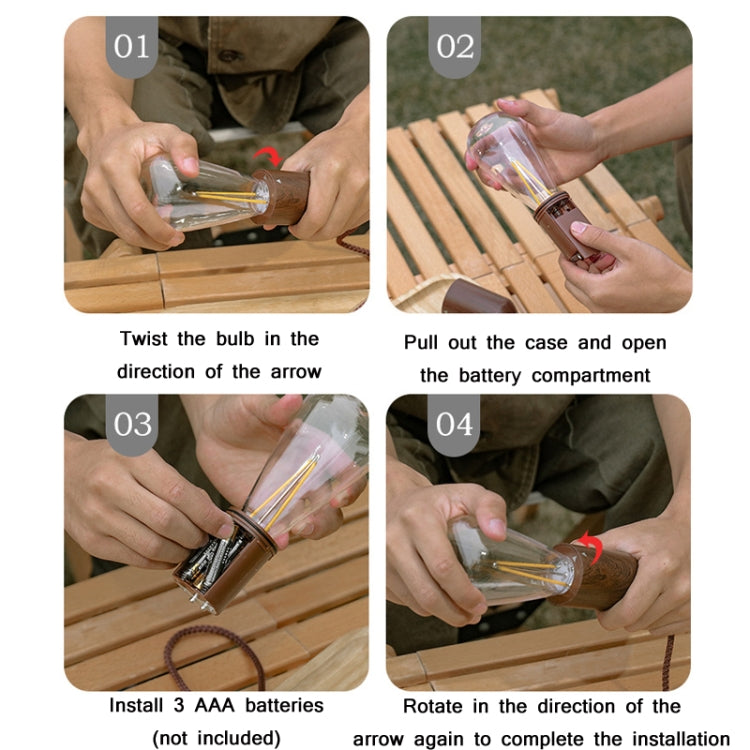 01

Twist the bulb in the direction of the arrow

02

Pull out the case and open the battery compartment

03

Install 3 AAA batteries (not included)

04

Rotate in the direction of the arrow again to complete the installation