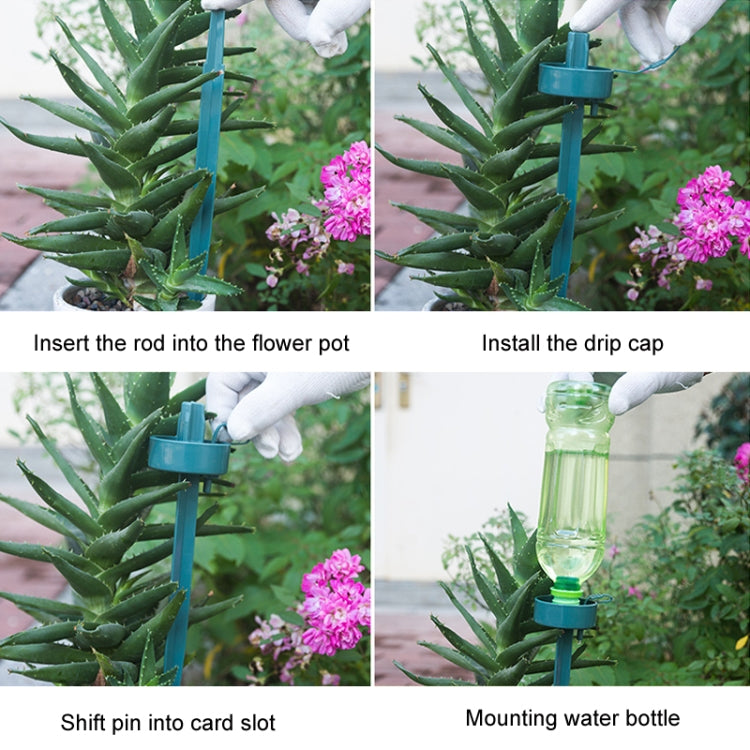 Insert the rod into the flower pot

Install the drip cap

Shift pin into card slot

Mounting water bottle