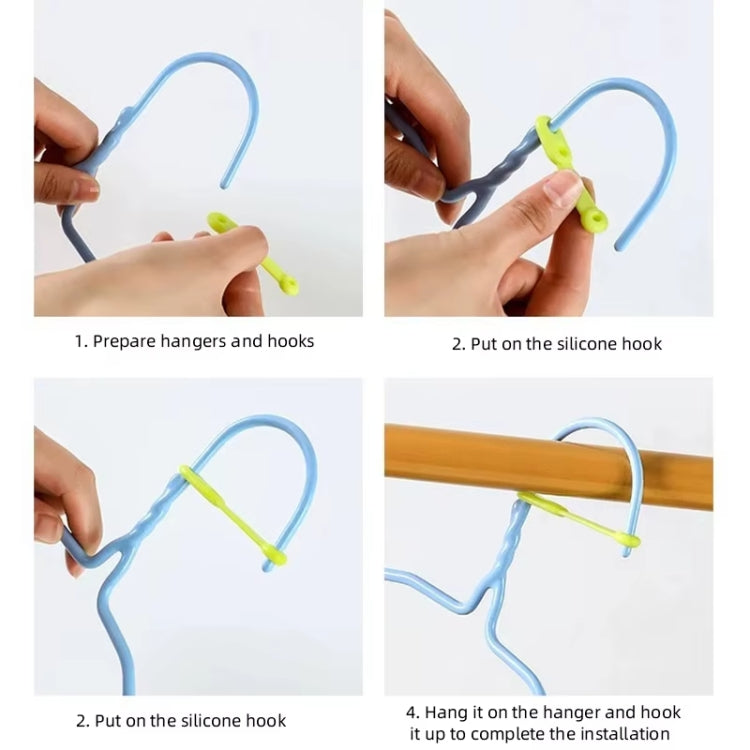 1. Prepare hangers and hooks

2. Put on the silicone hook

2. Put on the silicone hook

4. Hang it on the hanger and hook it up to complete the installation