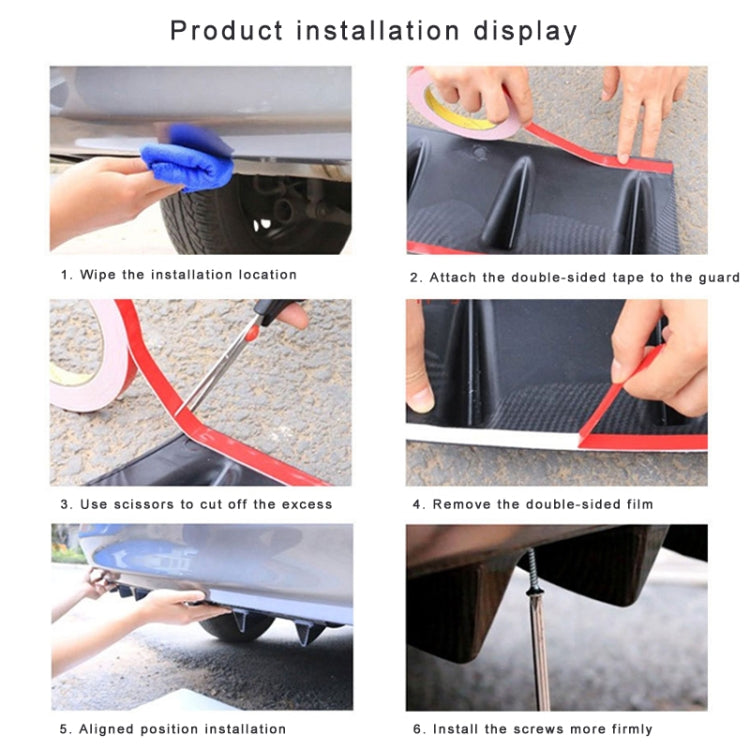 Product installation display

1. Wipe the installation location

2. Attach the double-sided tape to the guard

3. Use scissors to cut off the excess

4. Remove the double-sided film

5. Aligned position installation

6. Install the screws more firmly