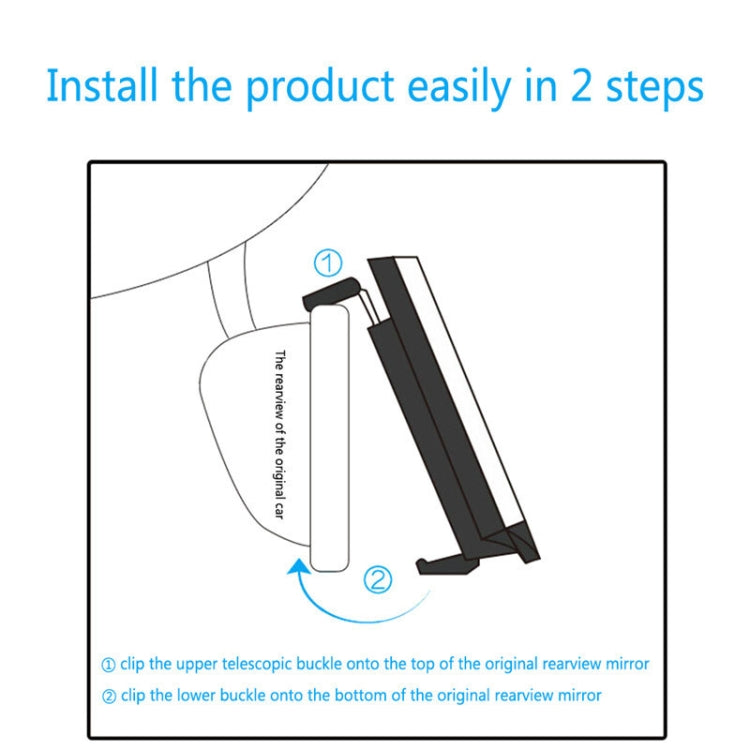 Install the product easily in 2 steps

①

The rearview of the original car

②

① clip the upper telescopic buckle onto the top of the original rearview mirror

② clip the lower buckle onto the bottom of the original rearview mirror