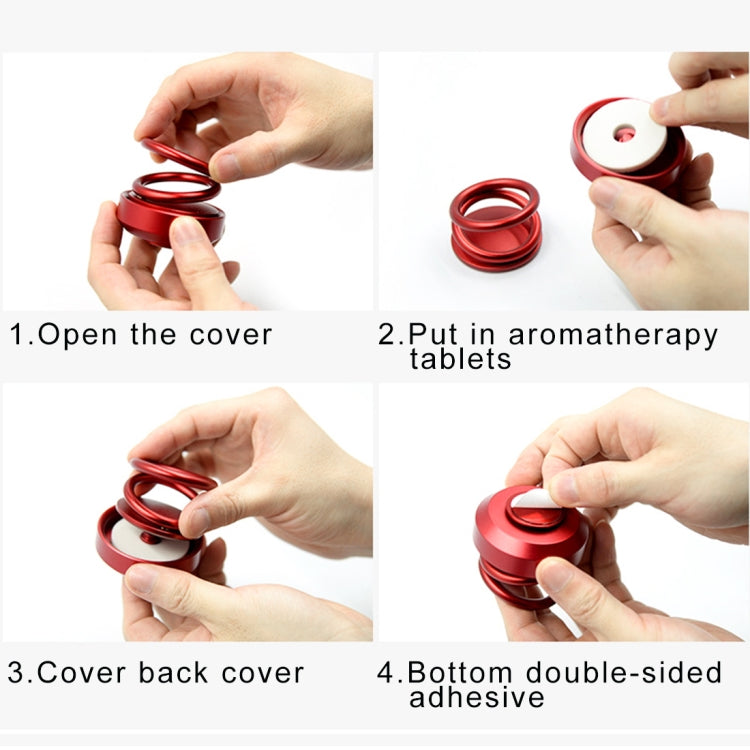 1.Open the cover

2.Put in aromatherapy tablets

3.Cover back cover

4.Bottom double-sided adhesive