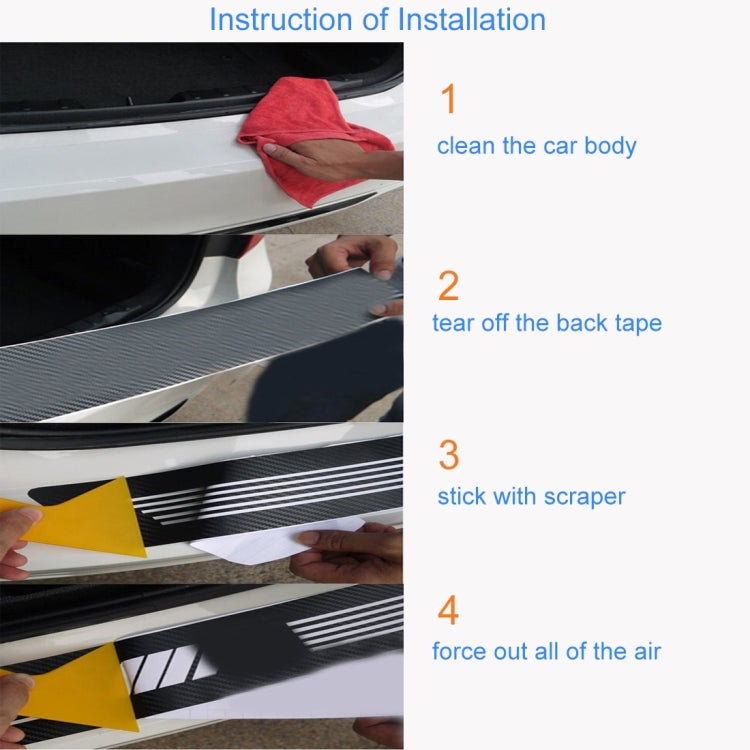 Instruction of Installation

1
clean the car body

2
tear off the back tape

3
stick with scraper

4
force out all of the air