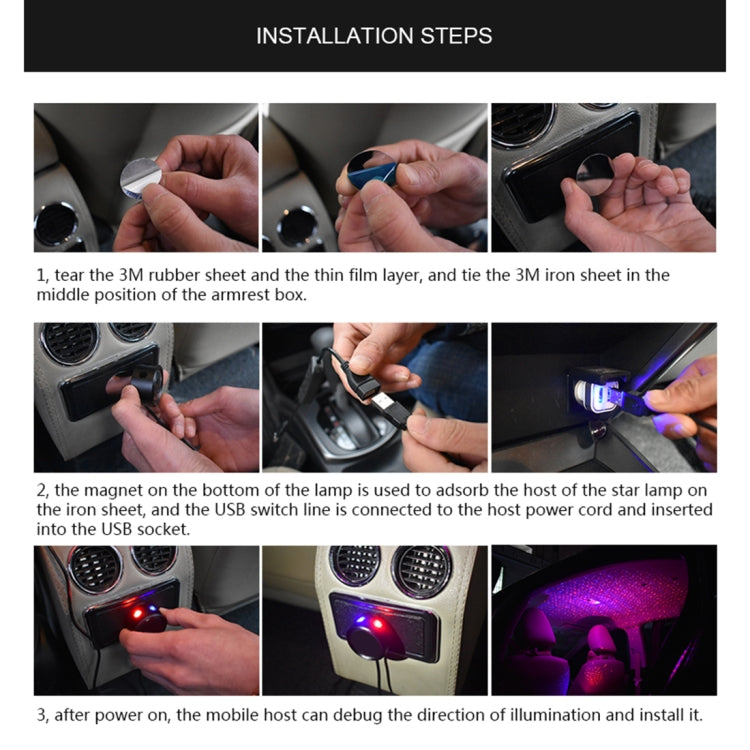 INSTALLATION STEPS

1, tear the 3M rubber sheet and the thin film layer, and tie the 3M iron sheet in the middle position of the armrest box.

2, the magnet on the bottom of the lamp is used to adsorb the host of the star lamp on the iron sheet, and the USB switch line is connected to the host power cord and inserted into the USB socket.

3, after power on, the mobile host can debug the direction of illumination and install it.