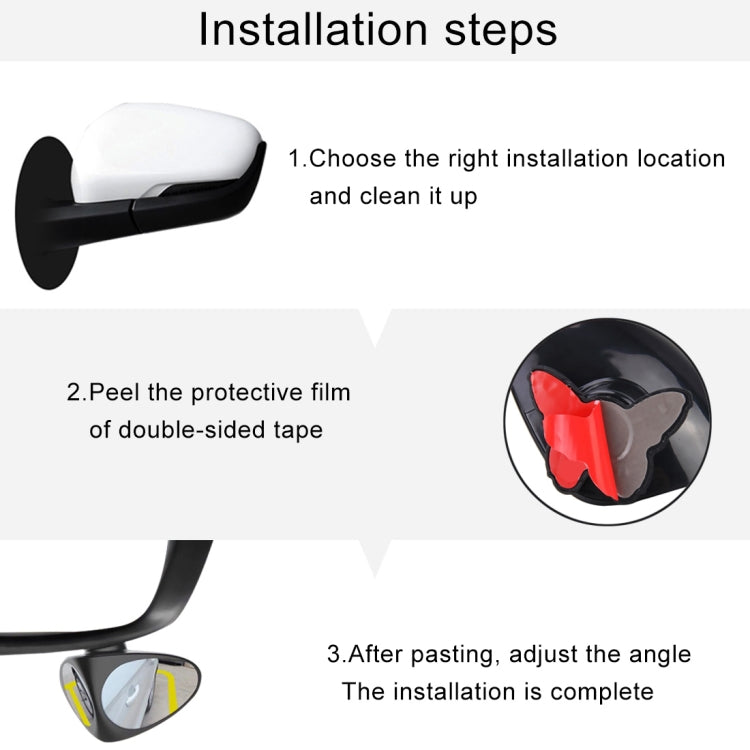 Installation steps

1.Choose the right installation location and clean it up

2.Peel the protective film of double-sided tape

3.After pasting, adjust the angle
The installation is complete