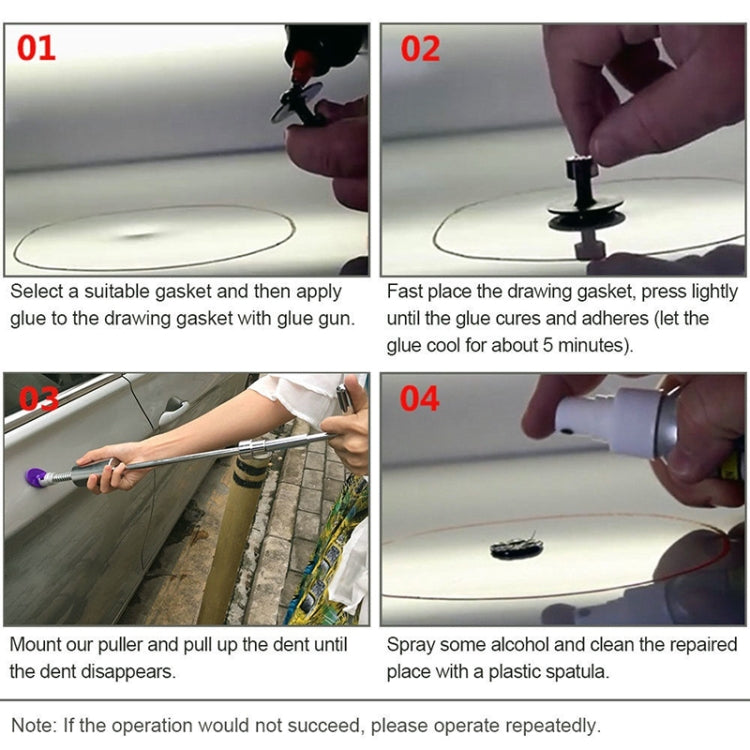 01

Select a suitable gasket and then apply glue to the drawing gasket with glue gun.

02

Fast place the drawing gasket, press lightly until the glue cures and adheres (let the glue cool for about 5 minutes).

03

Mount our puller and pull up the dent until the dent disappears.

04

Spray some alcohol and clean the repaired place with a plastic spatula.

Note: If the operation would not succeed, please operate repeatedly.