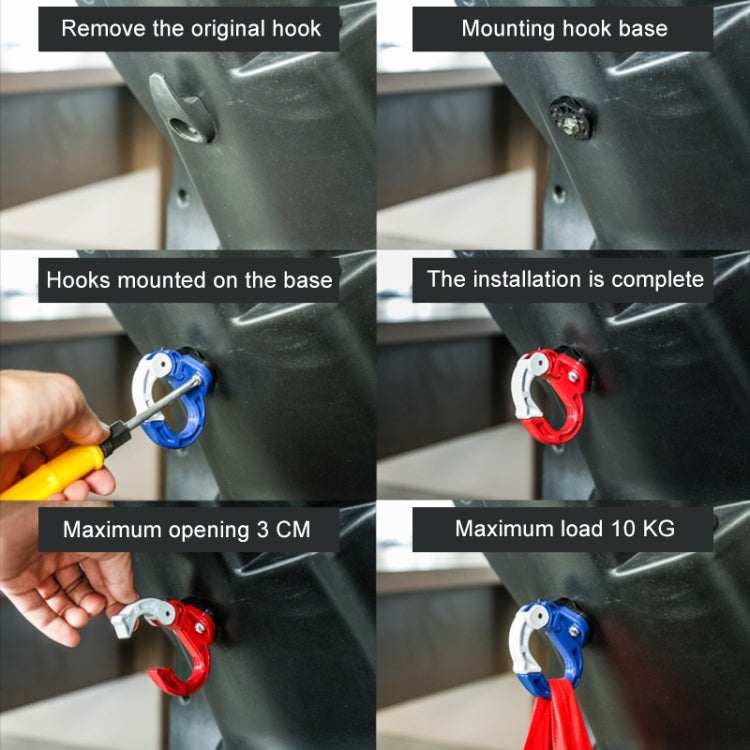 Remove the original hook

Mounting hook base

Hooks mounted on the base

The installation is complete

Maximum opening 3 CM

Maximum load 10 KG