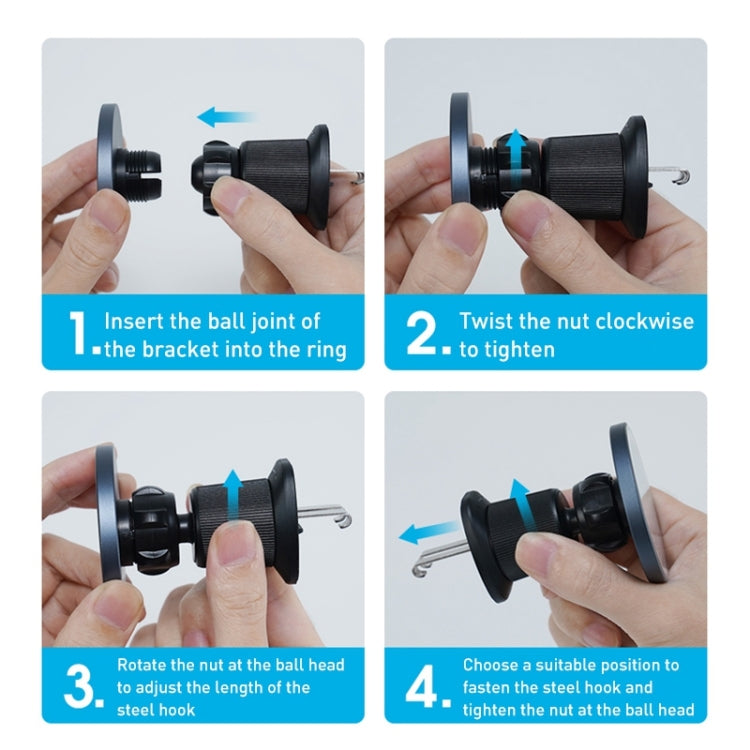 1. Insert the ball joint of the bracket into the ring

2. Twist the nut clockwise to tighten

3. Rotate the nut at the ball head to adjust the length of the steel hook

4. Choose a suitable position to fasten the steel hook and tighten the nut at the ball head