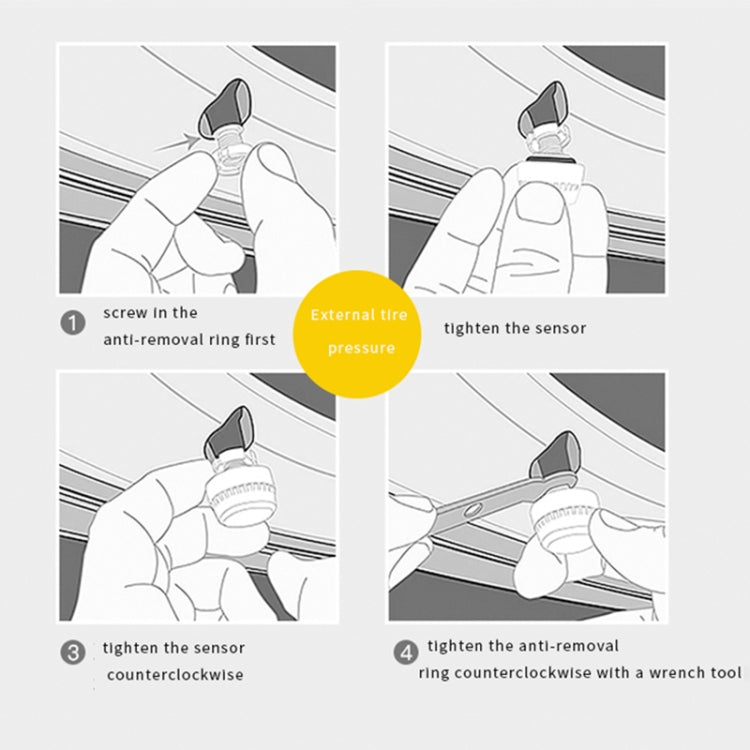 1 screw in the anti-removal ring first

External tire pressure

tighten the sensor

3 tighten the sensor counterclockwise

4 tighten the anti-removal ring counterclockwise with a wrench tool