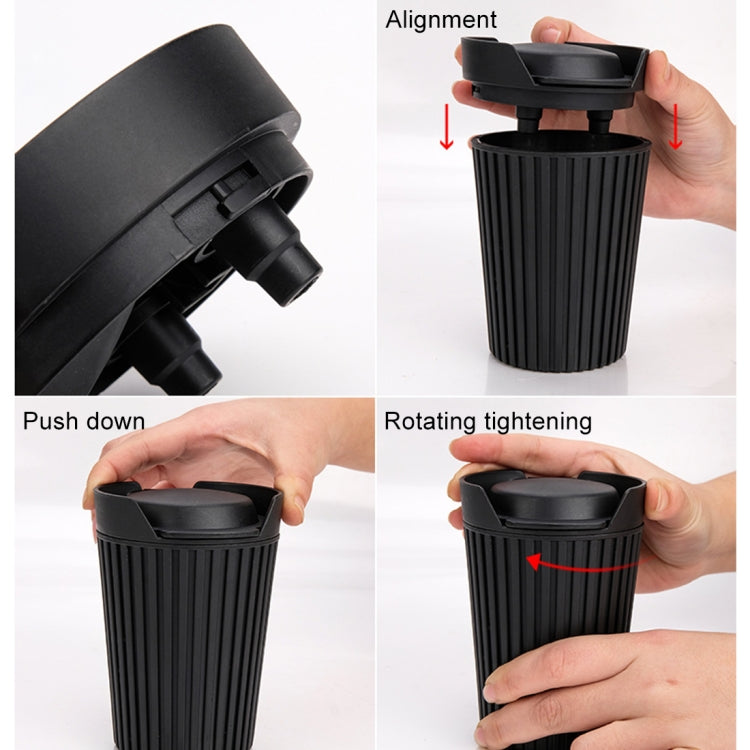 Alignment

Push down

Rotating tightening