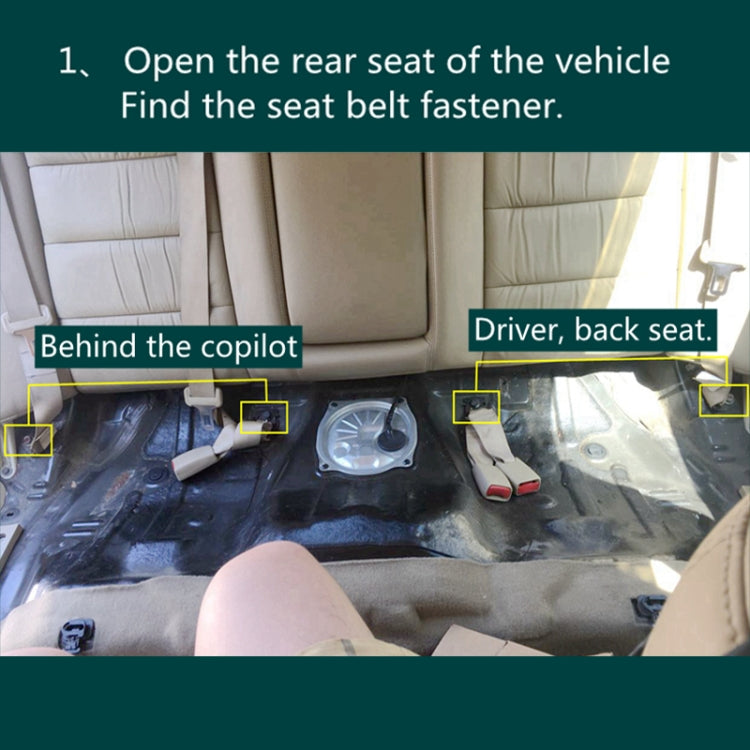 1、 Open the rear seat of the vehicle
Find the seat belt fastener.

Behind the copilot

Driver, back seat.