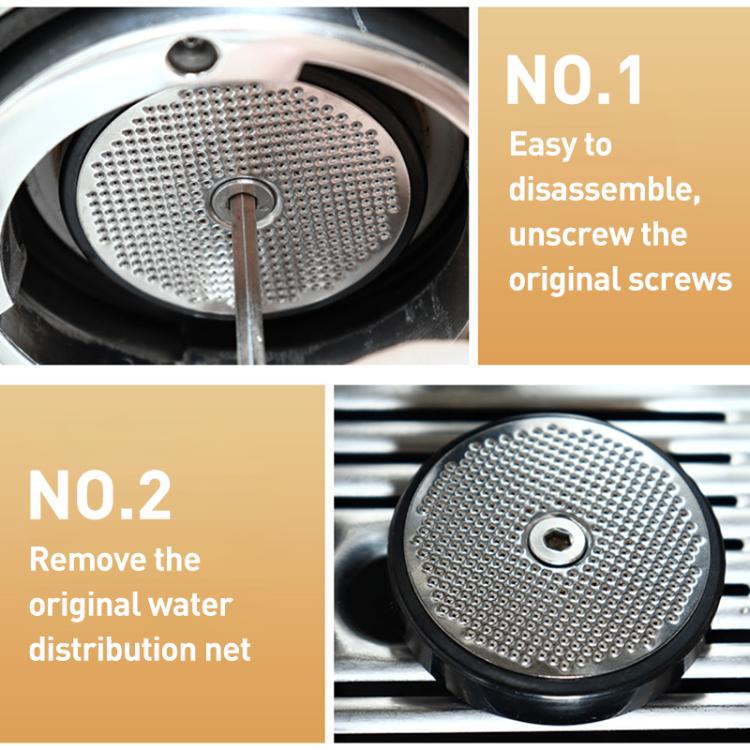 NO.1

Easy to disassemble, unscrew the original screws

NO.2

Remove the original water distribution net