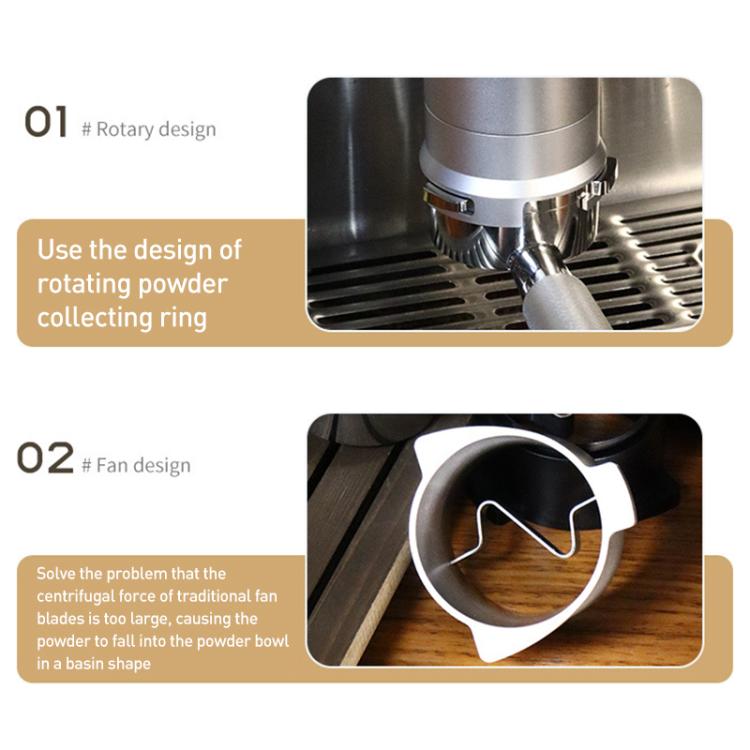 01 # Rotary design

Use the design of rotating powder collecting ring

02 # Fan design

Solve the problem that the centrifugal force of traditional fan blades is too large, causing the powder to fall into the powder bowl in a basin shape