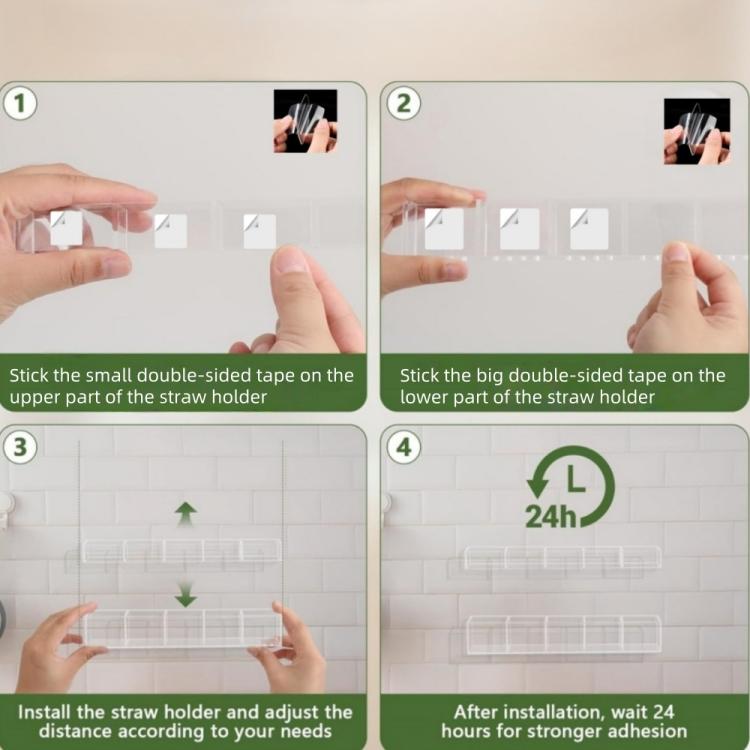 1

Stick the small double-sided tape on the upper part of the straw holder

2

Stick the big double-sided tape on the lower part of the straw holder

3

Install the straw holder and adjust the distance according to your needs

4

24h

After installation, wait 24 hours for stronger adhesion