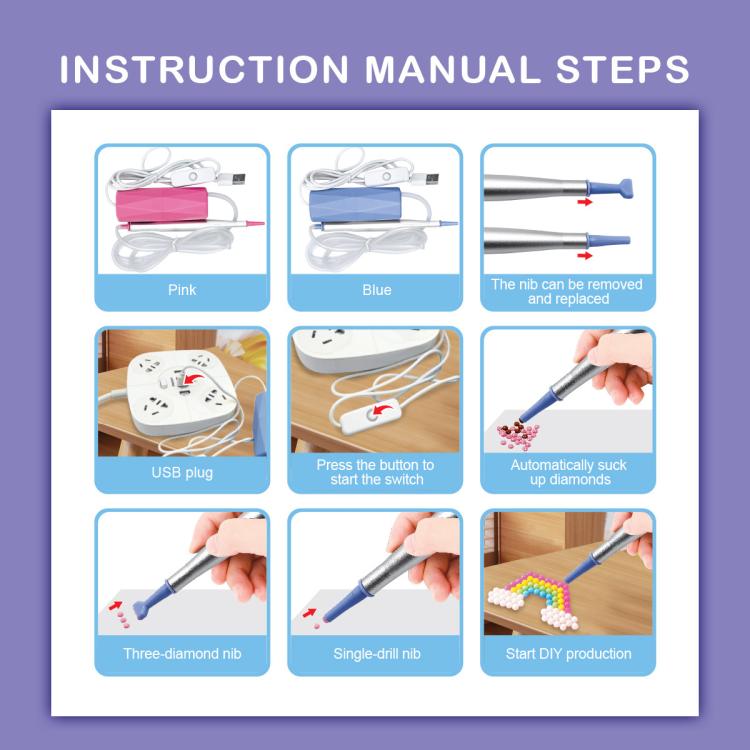 INSTRUCTION MANUAL STEPS

Pink

Blue

The nib can be removed and replaced

USB plug

Press the button to start the switch

Automatically suck up diamonds

Three-diamond nib

Single-drill nib

Start DIY production