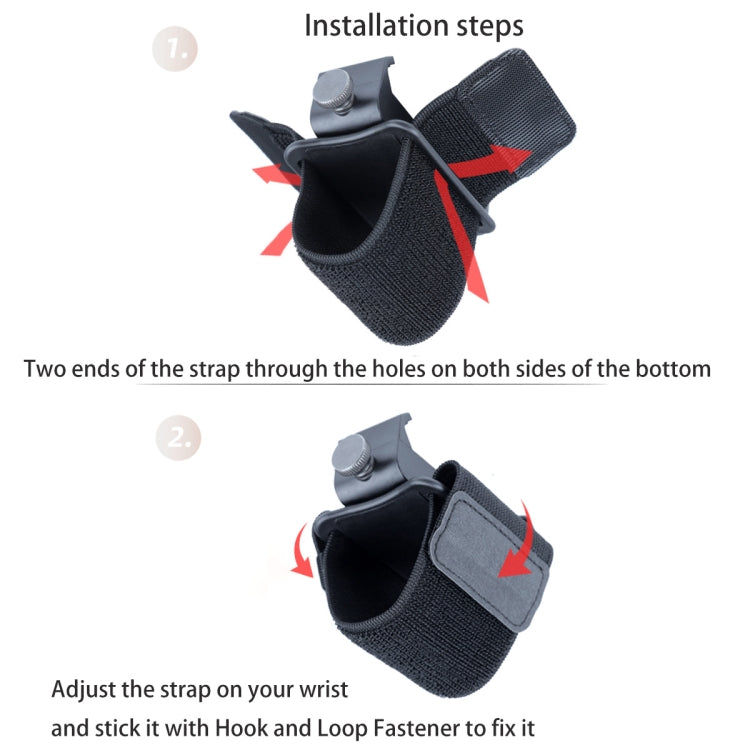 Installation steps

1.

Two ends of the strap through the holes on both sides of the bottom

2.

Adjust the strap on your wrist
and stick it with Hook and Loop Fastener to fix it