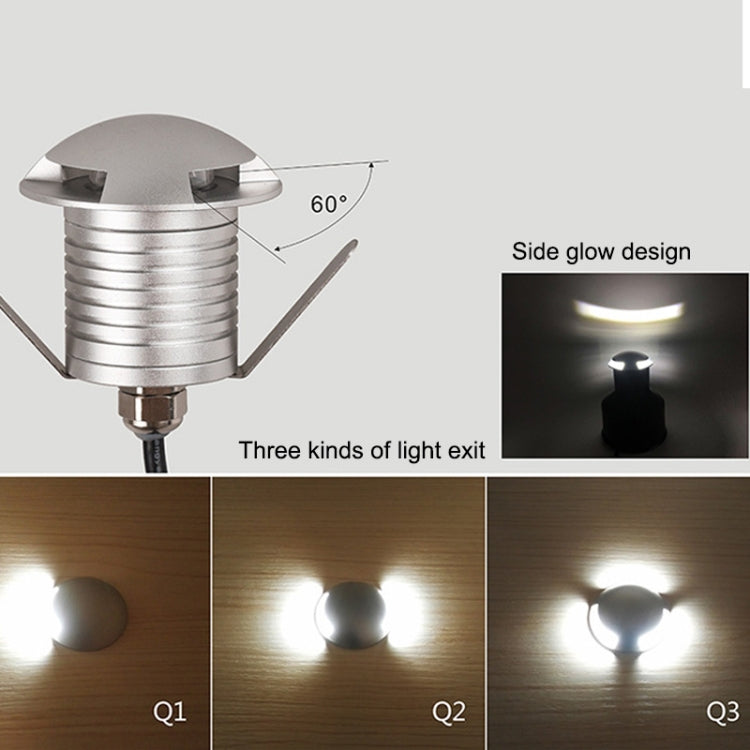 60°

Side glow design

Three kinds of light exit

Q1

Q2

Q3