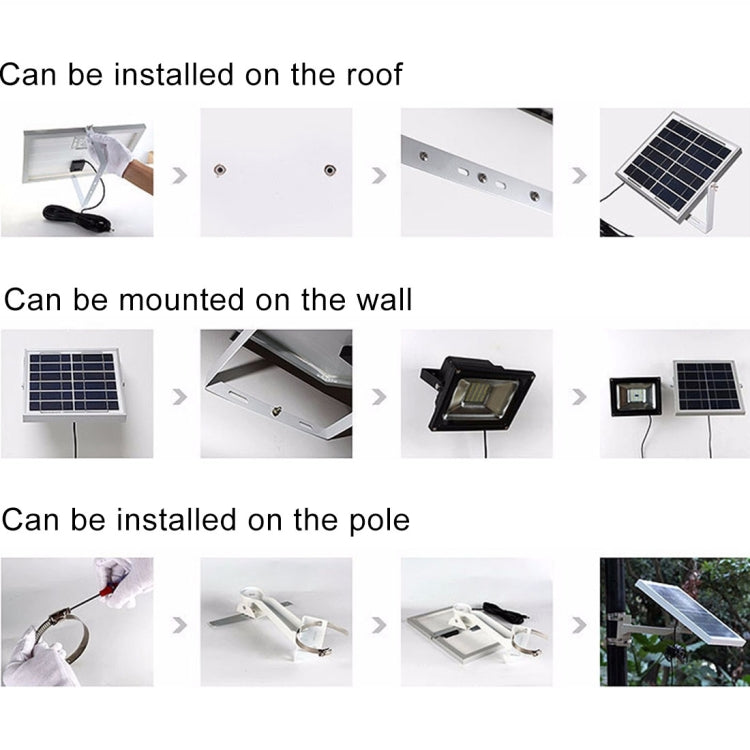 Can be installed on the roof

Can be mounted on the wall

Can be installed on the pole