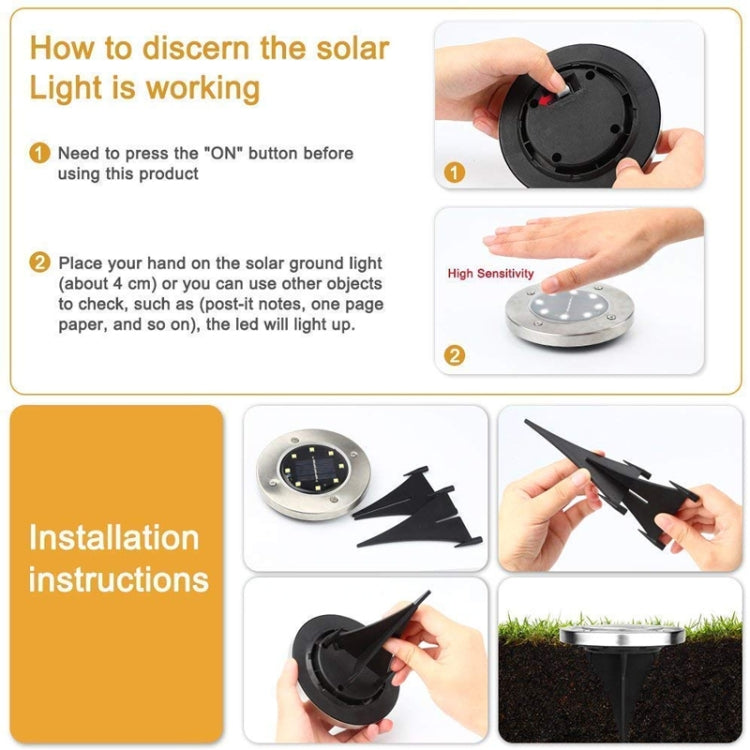 How to discern the solar Light is working

1 Need to press the "ON" button before using this product

2 Place your hand on the solar ground light (about 4 cm) or you can use other objects to check, such as (post-it notes, one page paper, and so on), the led will light up.

1

High Sensitivity

2

Installation instructions