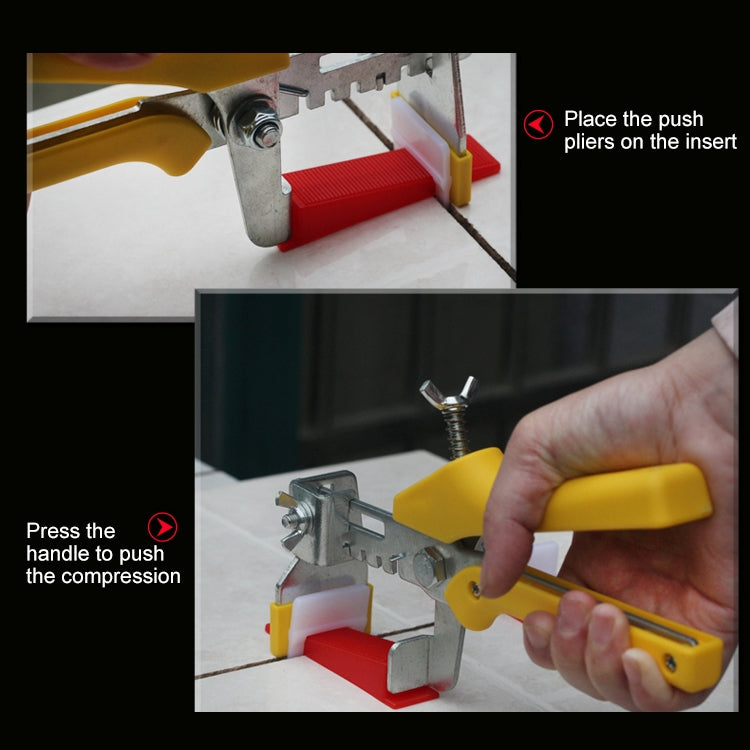 Place the push pliers on the insert

Press the handle to push the compression