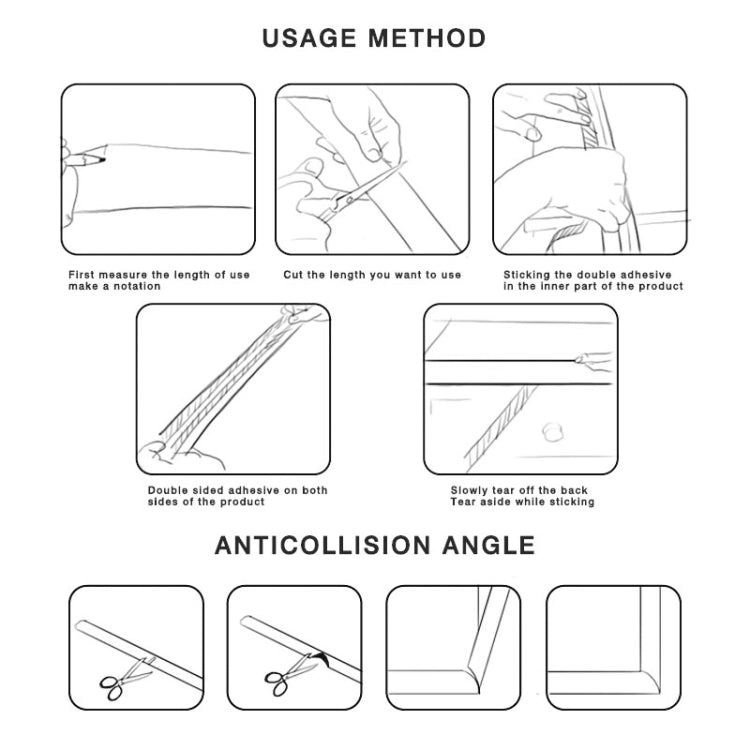 USAGE METHOD

First measure the length of use make a notation

Cut the length you want to use

Sticking the double adhesive in the inner part of the product

Double sided adhesive on both sides of the product

Slowly tear off the back
Tear aside while sticking

ANTICOLLISION ANGLE