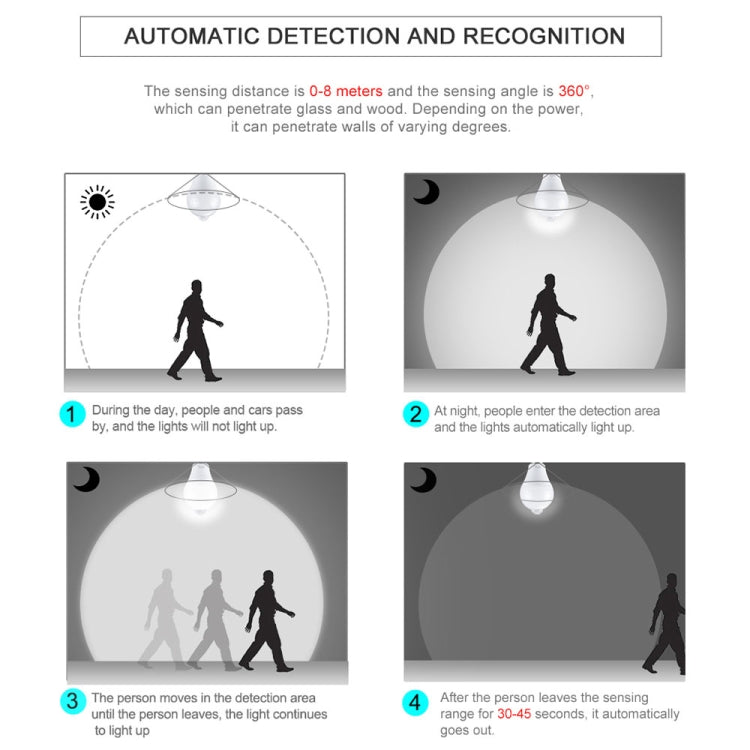 AUTOMATIC DETECTION AND RECOGNITION

The sensing distance is 0-8 meters and the sensing angle is 360°, which can penetrate glass and wood. Depending on the power, it can penetrate walls of varying degrees.

1 During the day, people and cars pass by, and the lights will not light up.

2 At night, people enter the detection area and the lights automatically light up.

3 The person moves in the detection area until the person leaves, the light continues to light up

4 After the person leaves the sensing range for 30-45 seconds, it automatically goes out.