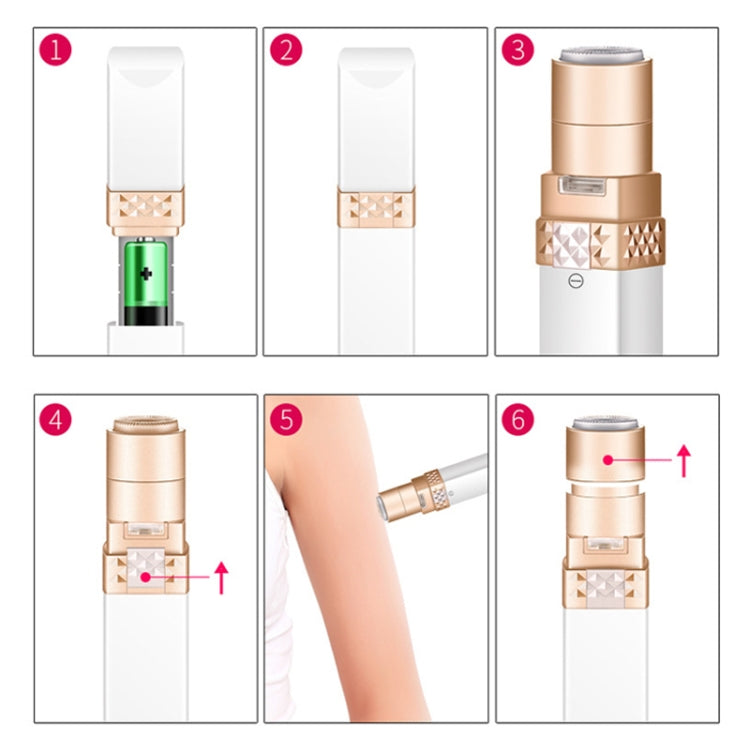 1

2

3

4

5

6