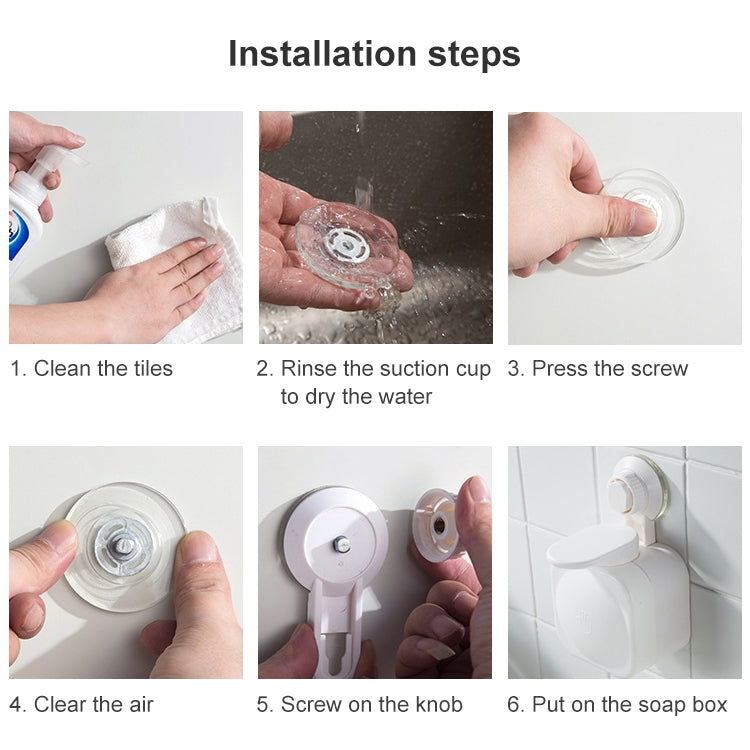 Installation steps

1. Clean the tiles

2. Rinse the suction cup to dry the water

3. Press the screw

4. Clear the air

5. Screw on the knob

6. Put on the soap box