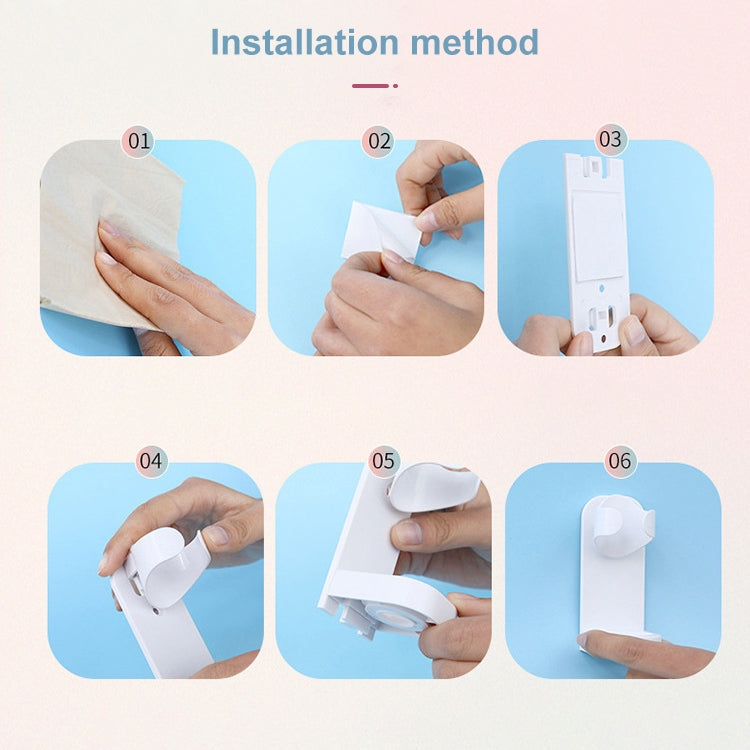 Installation method

01

02

03

04

05

06