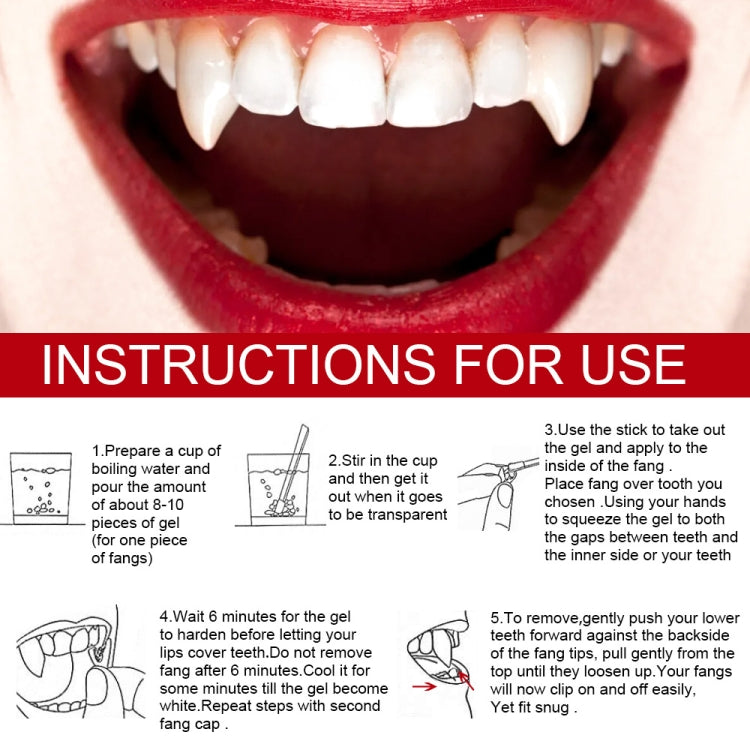 INSTRUCTIONS FOR USE

1.Prepare a cup of boiling water and pour the amount of about 8-10 pieces of gel (for one piece of fangs)

2.Stir in the cup and then get it out when it goes to be transparent

3.Use the stick to take out the gel and apply to the inside of the fang . Place fang over tooth you chosen .Using your hands to squeeze the gel to both the gaps between teeth and the inner side or your teeth

4.Wait 6 minutes for the gel to harden before letting your lips cover teeth.Do not remove fang after 6 minutes.Cool it for some minutes till the gel become white.Repeat steps with second fang cap .

5.To remove,gently push your lower teeth forward against the backside of the fang tips, pull gently from the top until they loosen up.Your fangs will now clip on and off easily, Yet fit snug .