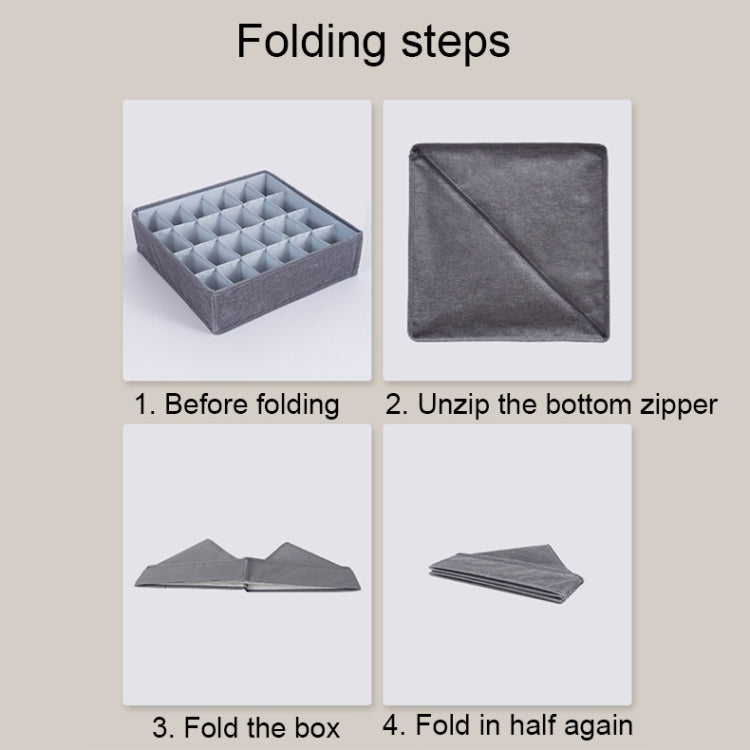 Folding steps

1. Before folding

2. Unzip the bottom zipper

3. Fold the box

4. Fold in half again