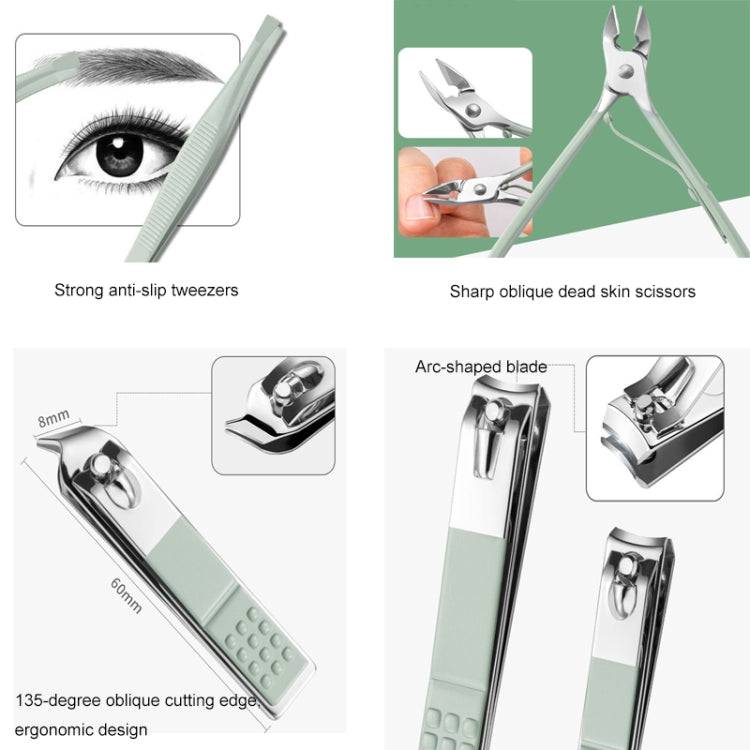 Strong anti-slip tweezers

Sharp oblique dead skin scissors

8mm

60mm

135-degree oblique cutting edge, ergonomic design

Arc-shaped blade