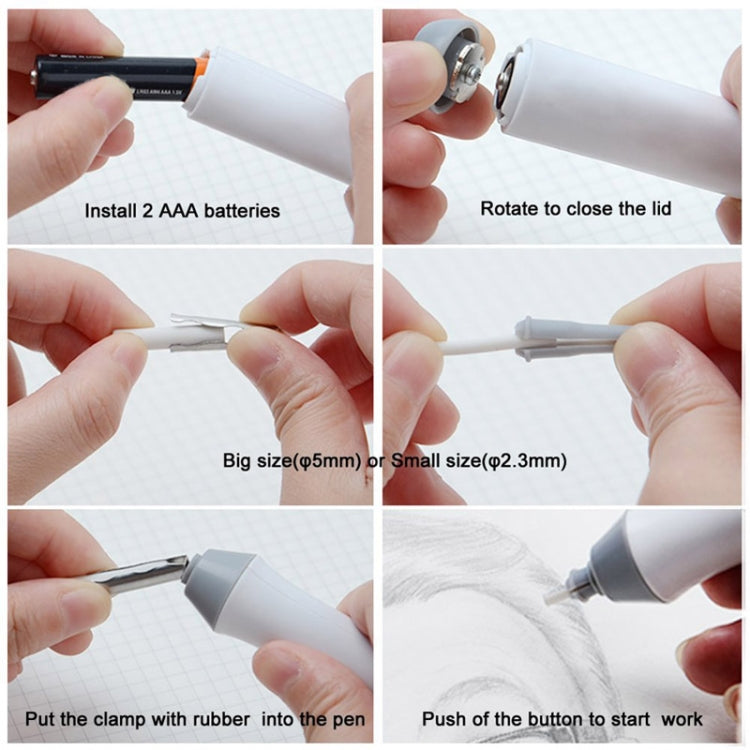 Install 2 AAA batteries

Rotate to close the lid

Big size(φ5mm) or Small size(φ2.3mm)

Put the clamp with rubber into the pen

Push of the button to start work