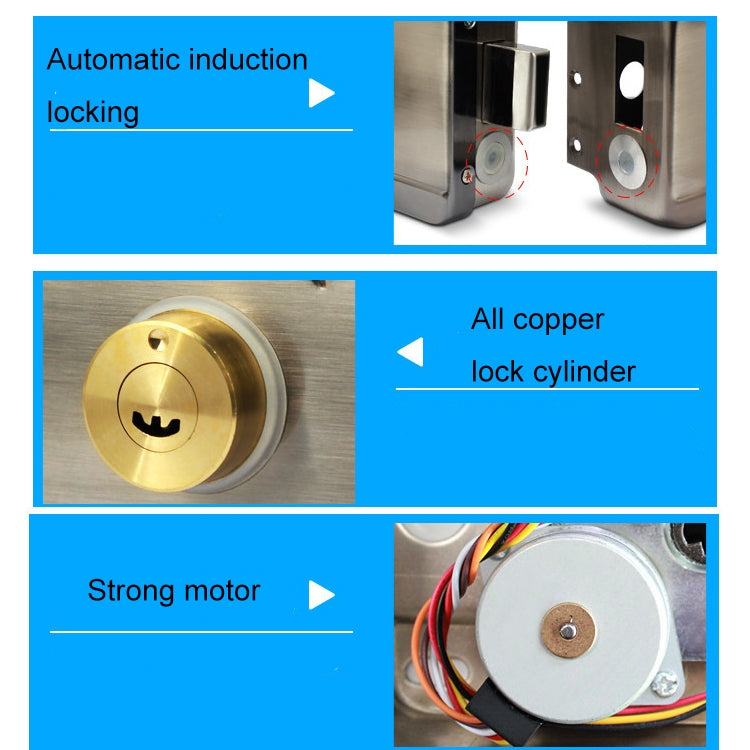 Automatic induction locking

All copper lock cylinder

Strong motor