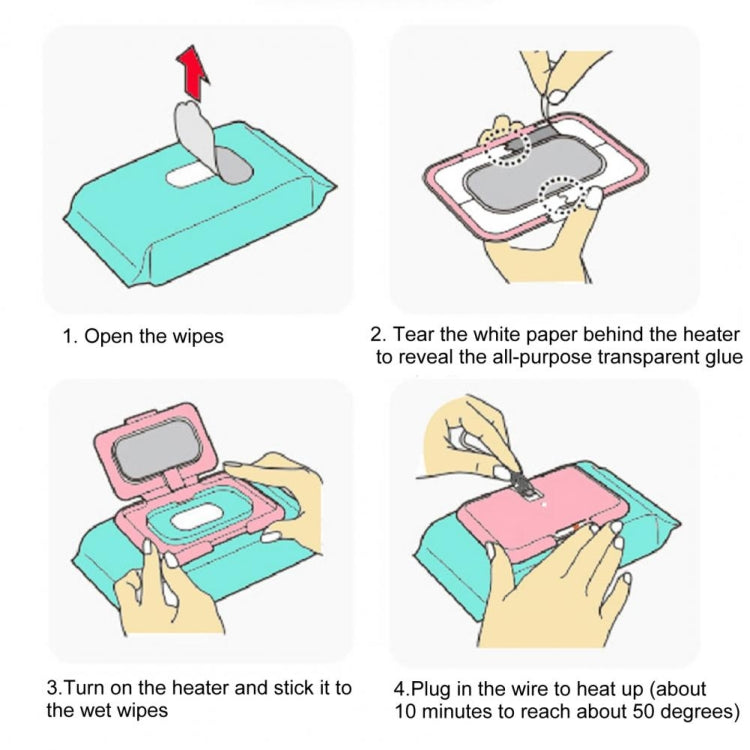 1. Open the wipes

2. Tear the white paper behind the heater to reveal the all-purpose transparent glue

3.Turn on the heater and stick it to the wet wipes

4.Plug in the wire to heat up (about 10 minutes to reach about 50 degrees)