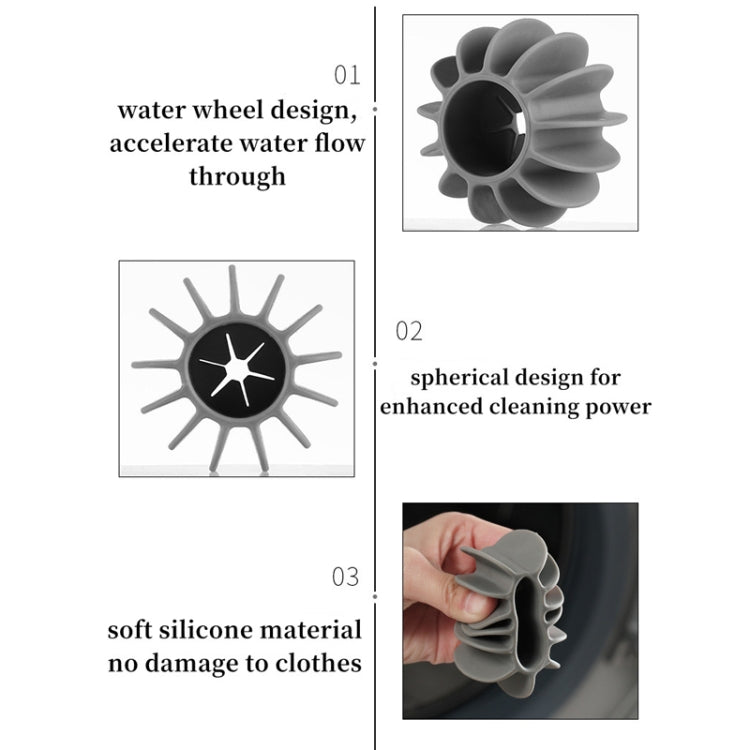 01

water wheel design, accelerate water flow through

02

spherical design for enhanced cleaning power

03

soft silicone material no damage to clothes