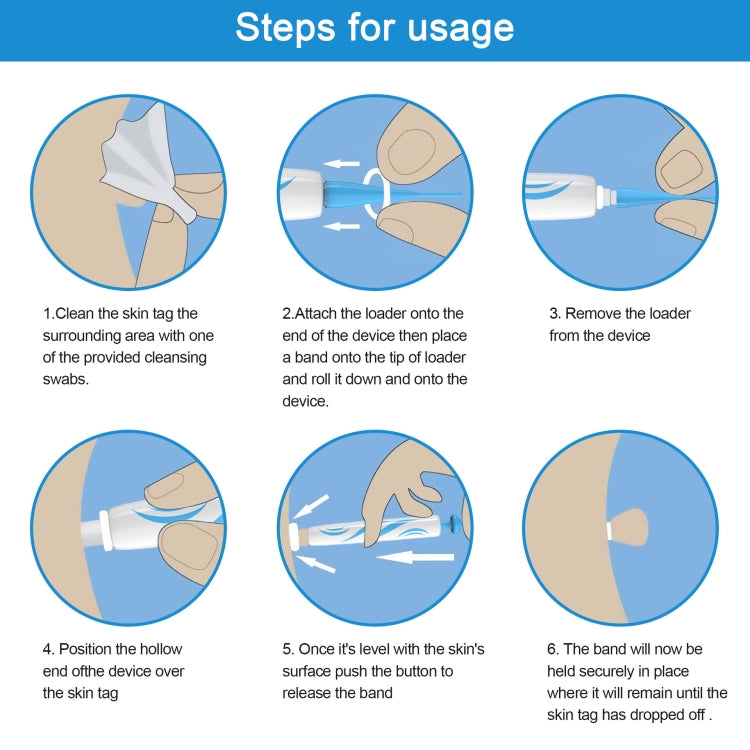 Steps for usage

1.Clean the skin tag the surrounding area with one of the provided cleansing swabs.

2.Attach the loader onto the end of the device then place a band onto the tip of loader and roll it down and onto the device.

3. Remove the loader from the device

4. Position the hollow end ofthe device over the skin tag

5. Once it's level with the skin's surface push the button to release the band

6. The band will now be held securely in place where it will remain until the skin tag has dropped off .