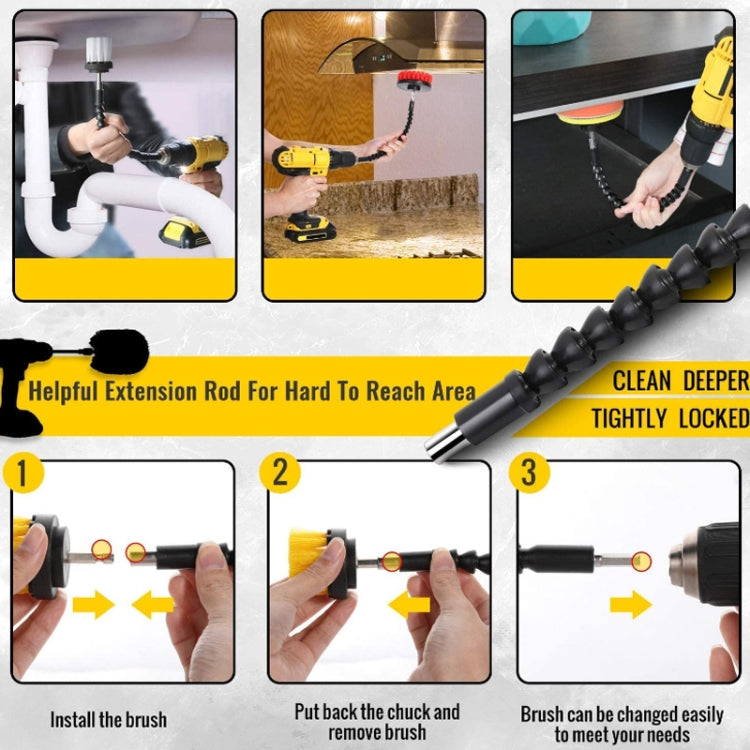 Helpful Extension Rod For Hard To Reach Area

CLEAN DEEPER

TIGHTLY LOCKED

1

2

3

Install the brush

Put back the chuck and remove brush

Brush can be changed easily to meet your needs