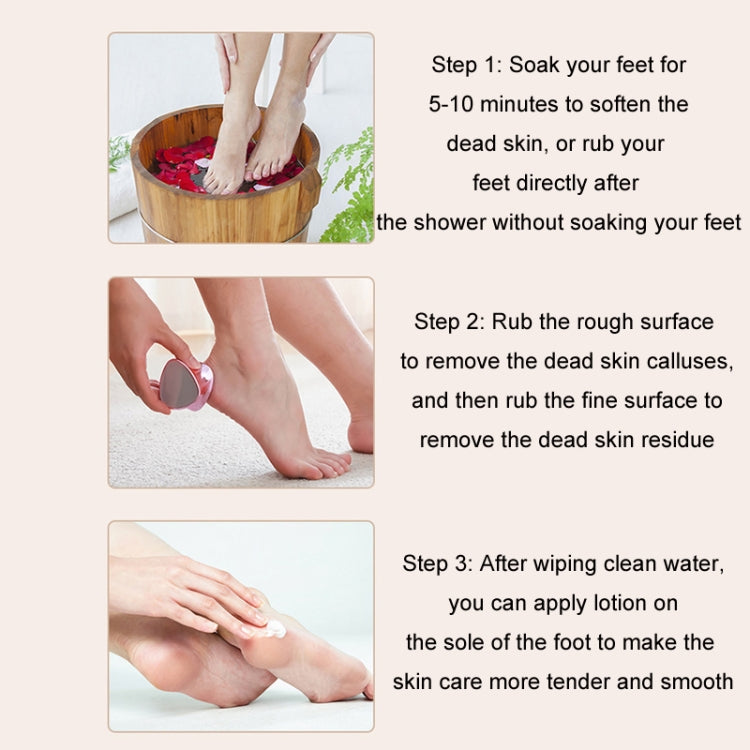 Step 1: Soak your feet for 5-10 minutes to soften the dead skin, or rub your feet directly after the shower without soaking your feet

Step 2: Rub the rough surface to remove the dead skin calluses, and then rub the fine surface to remove the dead skin residue

Step 3: After wiping clean water, you can apply lotion on the sole of the foot to make the skin care more tender and smooth