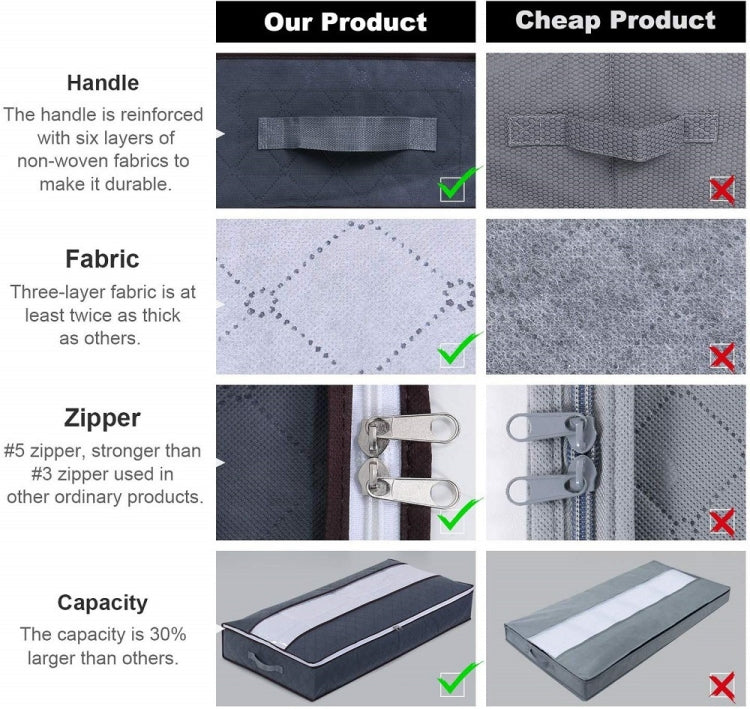 Our Product

Cheap Product

Handle

The handle is reinforced with six layers of non-woven fabrics to make it durable.

Fabric

Three-layer fabric is at least twice as thick as others.

Zipper

#5 zipper, stronger than #3 zipper used in other ordinary products.

Capacity

The capacity is 30% larger than others.