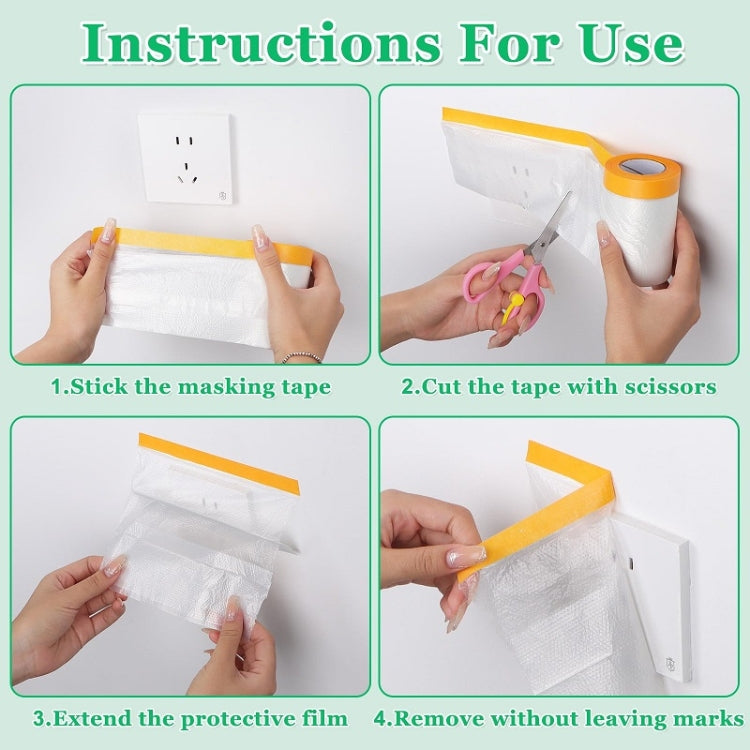 Instructions For Use

1.Stick the masking tape

2.Cut the tape with scissors

3.Extend the protective film

4.Remove without leaving marks