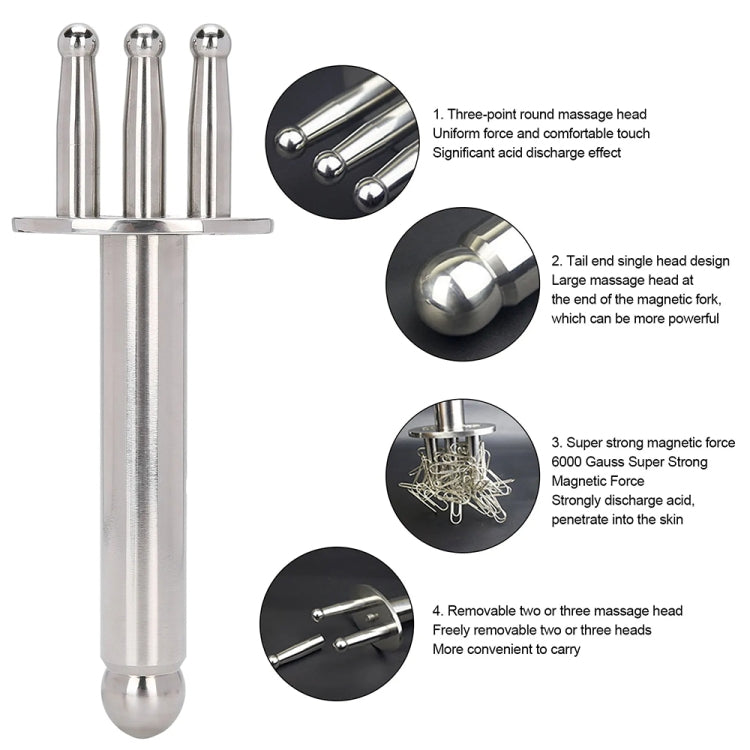 1. Three-point round massage head
Uniform force and comfortable touch
Significant acid discharge effect

2. Tail end single head design
Large massage head at
the end of the magnetic fork,
which can be more powerful

3. Super strong magnetic force
6000 Gauss Super Strong
Magnetic Force
Strongly discharge acid,
penetrate into the skin

4. Removable two or three massage head
Freely removable two or three heads
More convenient to carry