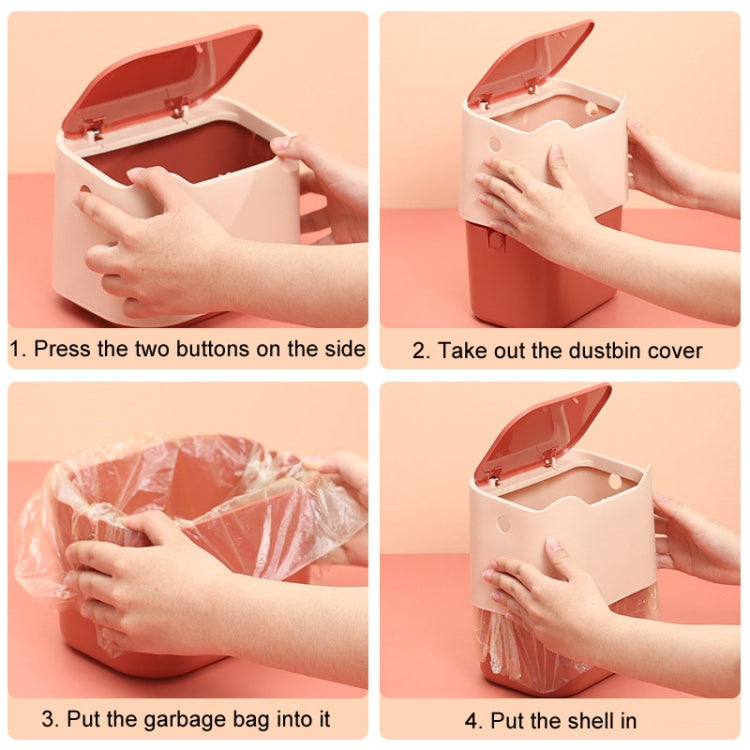 1. Press the two buttons on the side

2. Take out the dustbin cover

3. Put the garbage bag into it

4. Put the shell in