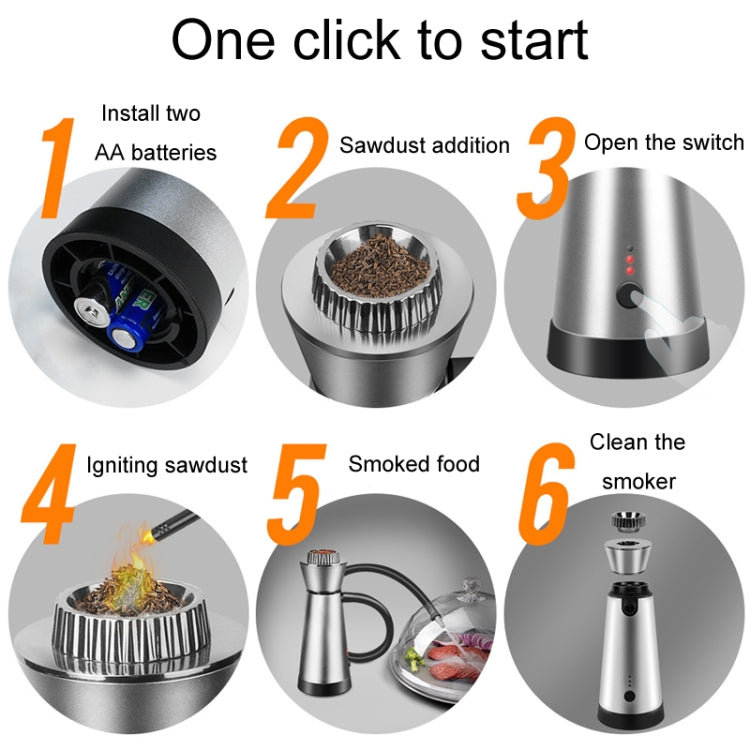 One click to start

1 Install two AA batteries

2 Sawdust addition

3 Open the switch

4 Igniting sawdust

5 Smoked food

6 Clean the smoker