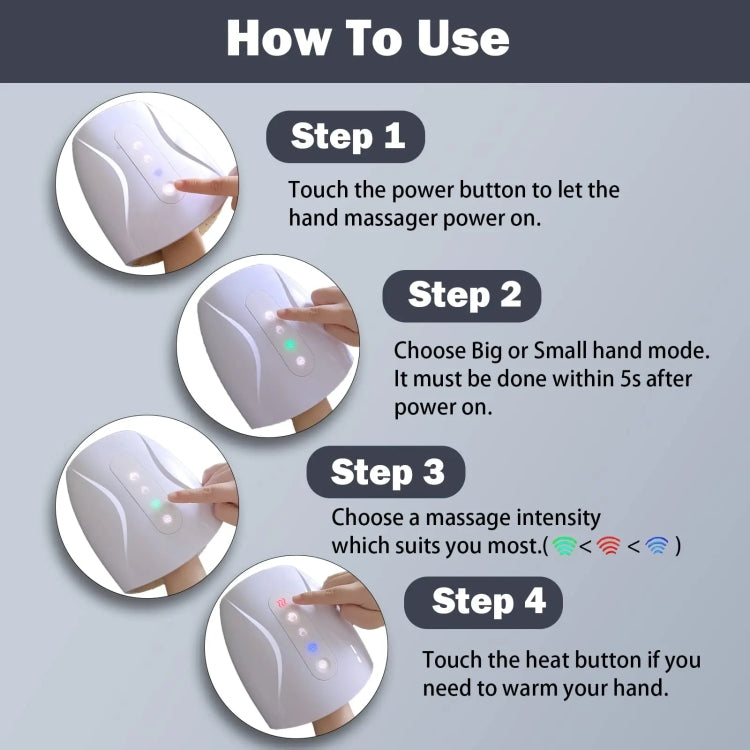 How To Use

Step 1

Touch the power button to let the hand massager power on.

Step 2

Choose Big or Small hand mode. It must be done within 5s after power on.

Step 3

Choose a massage intensity which suits you most.( < < )

Step 4

Touch the heat button if you need to warm your hand.