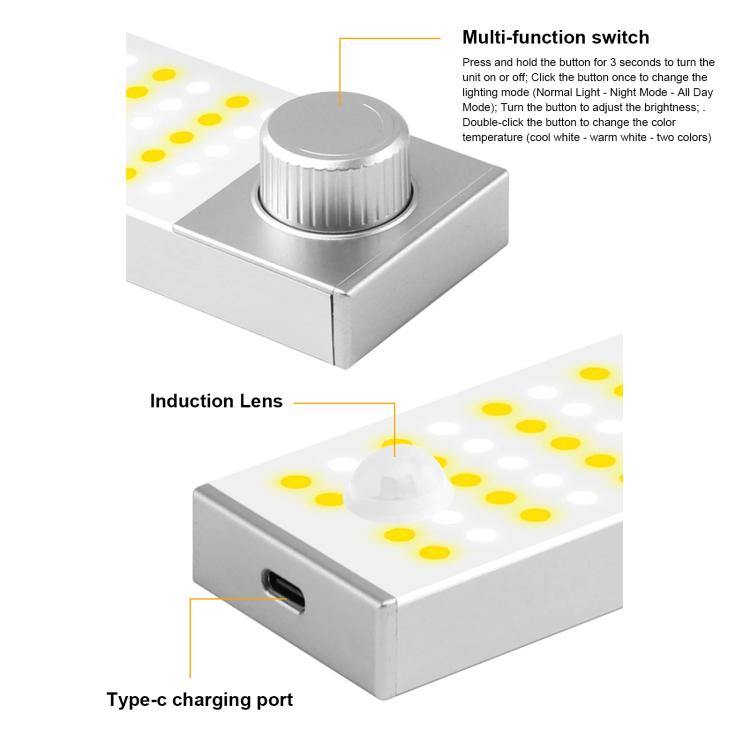 Multi-function switch

Press and hold the button for 3 seconds to turn the unit on or off; Click the button once to change the lighting mode (Normal Light - Night Mode - All Day Mode); Turn the button to adjust the brightness; . Double-click the button to change the color temperature (cool white - warm white - two colors)

Induction Lens

Type-c charging port