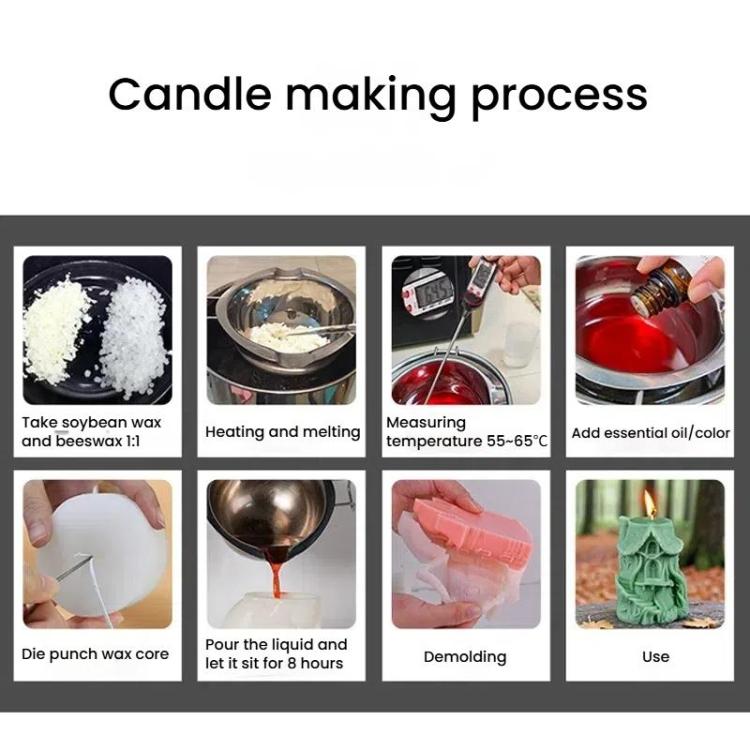 Candle making process

Take soybean wax and beeswax 1:1

Heating and melting

Measuring temperature 55~65°C

Add essential oil/color

Die punch wax core

Pour the liquid and let it sit for 8 hours

Demolding

Use