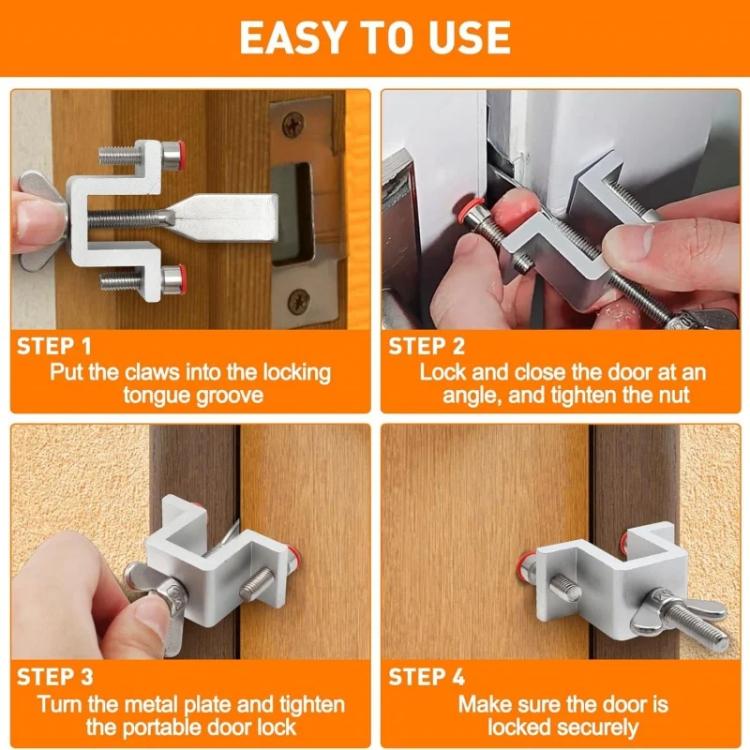 EASY TO USE

STEP 1
Put the claws into the locking tongue groove

STEP 2
Lock and close the door at an angle, and tighten the nut

STEP 3
Turn the metal plate and tighten the portable door lock

STEP 4
Make sure the door is locked securely